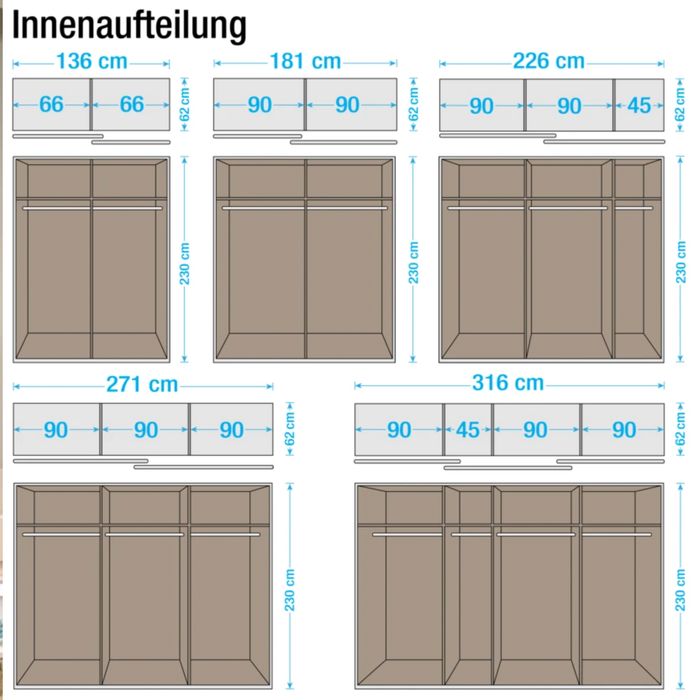 Innenaufteilung

136 cm
66 66
62 cm
230 cm

181 cm
90 90
62 cm
230 cm

226 cm
90 90 45
62 cm
230 cm

271 cm
90 90 90
62 cm
230 cm

316 cm
90 45 90 90
62 cm
230 cm